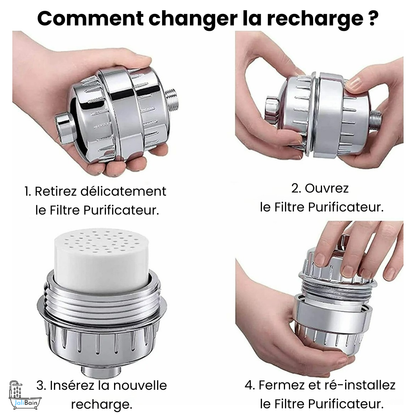 Comment changer la recharge ?

1. Retirez délicatement le Filtre Purificateur.

2. Ouvrez le Filtre Purificateur.

3. Insérez la nouvelle recharge.

4. Fermez et ré-installez le Filtre Purificateur.

JoliBain